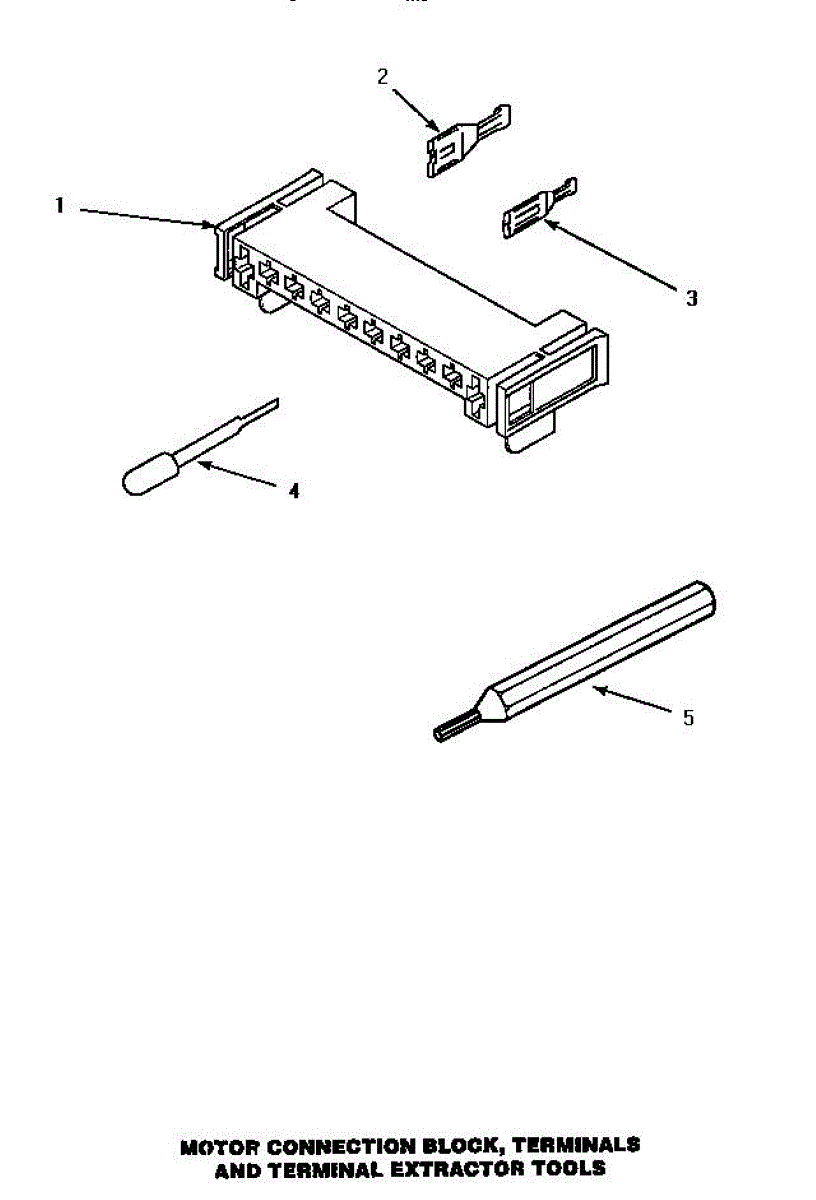 2

1

3

4

5

MOTOR CONNECTION BLOCK, TERMINALS AND TERMINAL EXTRACTOR TOOLS