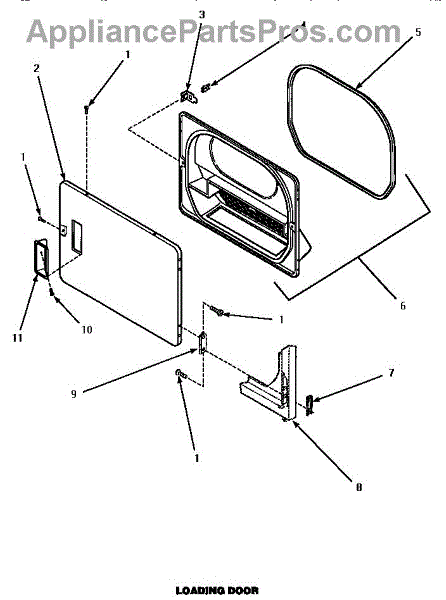 AppliancePartsPros.com

3
4
5
1
2
1
6
1
11
10
9
7
1
8

LOADING DOOR