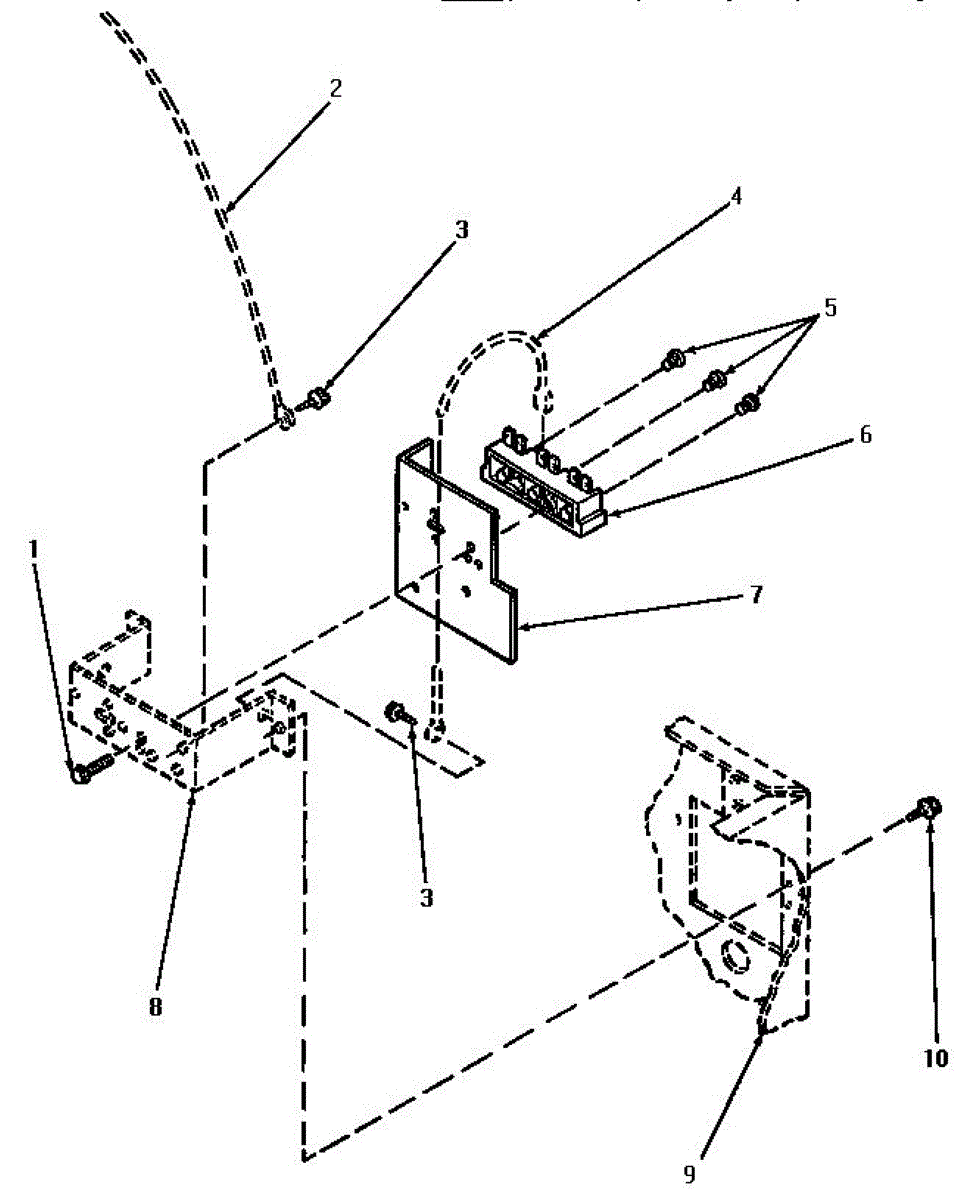 2
3
4
5
6
1
7
3
8
10
9