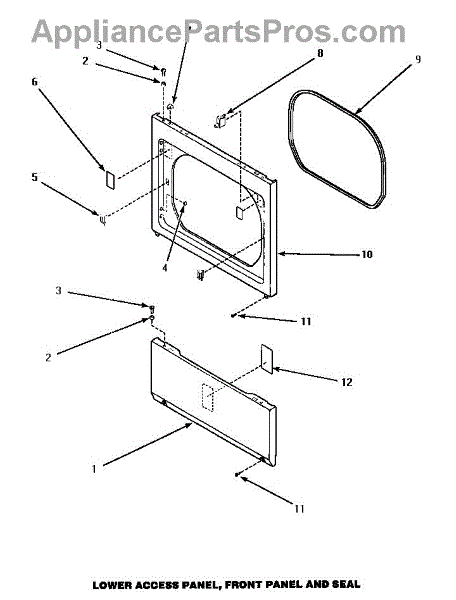 AppliancePartsPros.com

3
2
8
9
6
5
4
10
3
11
2
12
1
11

LOWER ACCESS PANEL, FRONT PANEL AND SEAL