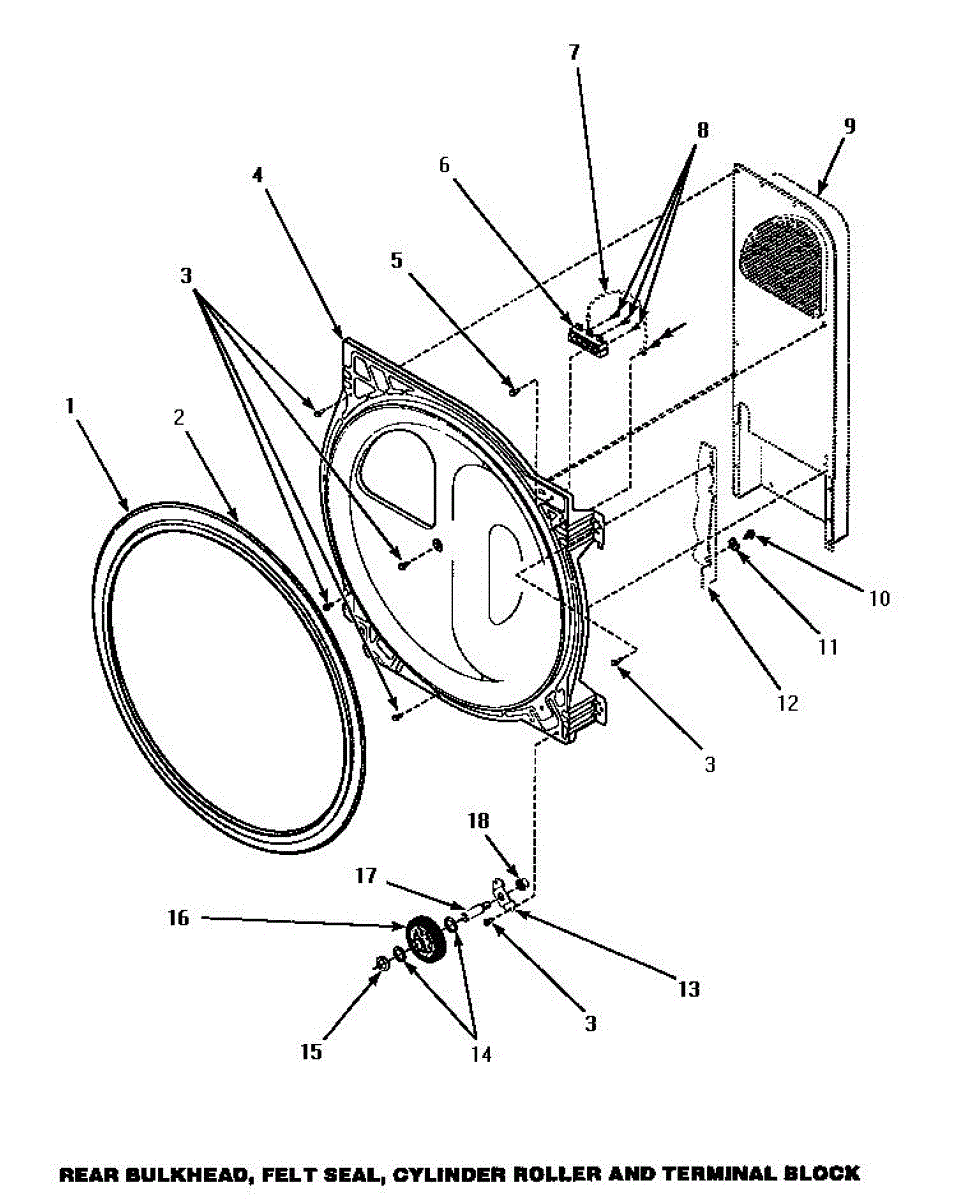 7
8
9
6
4
5
3
1
2
10
11
12
3
18
17
16
13
3
15
14

REAR BULKHEAD, FELT SEAL, CYLINDER ROLLER AND TERMINAL BLOCK