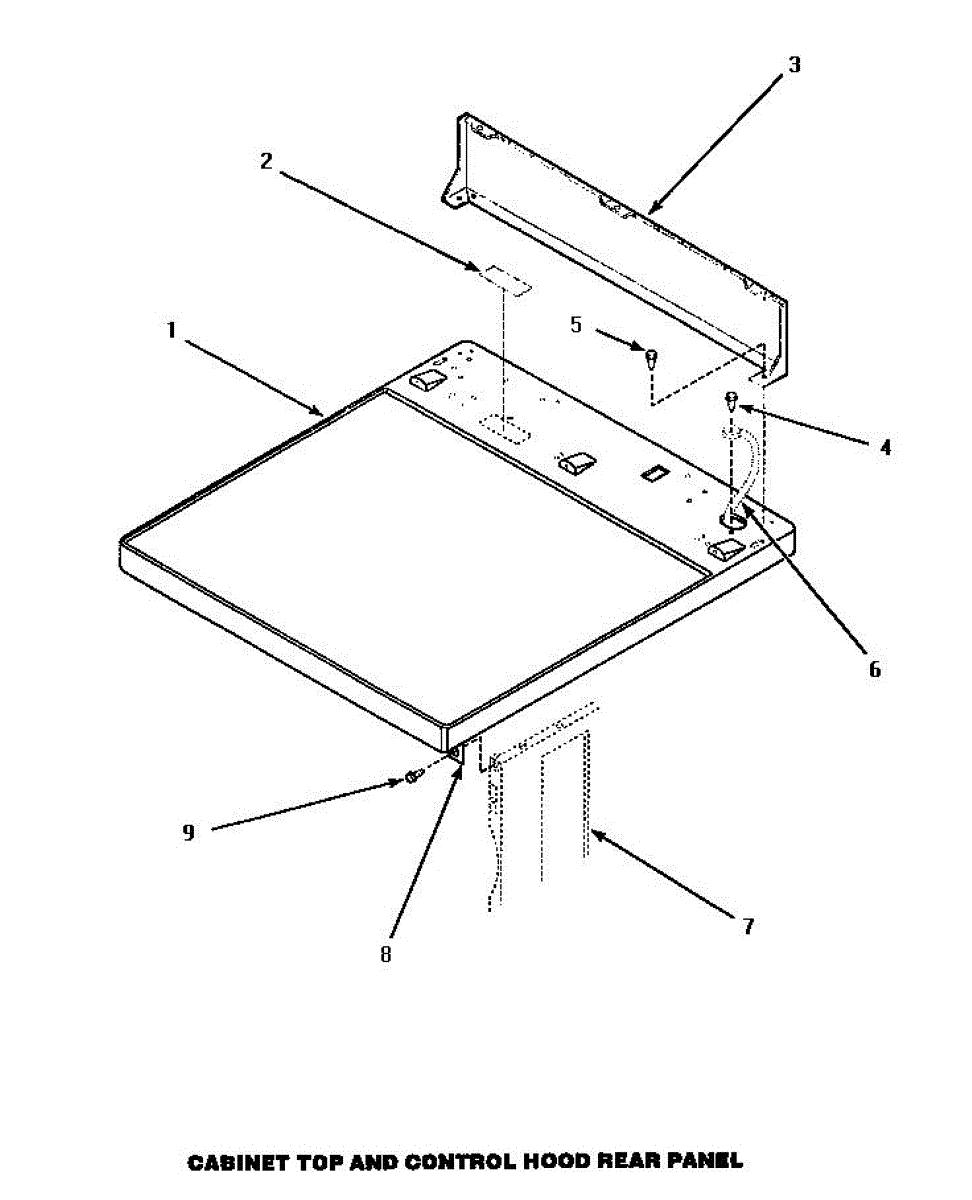 3
2
1
5
4
6
9
8
7

CABINET TOP AND CONTROL HOOD REAR PANEL