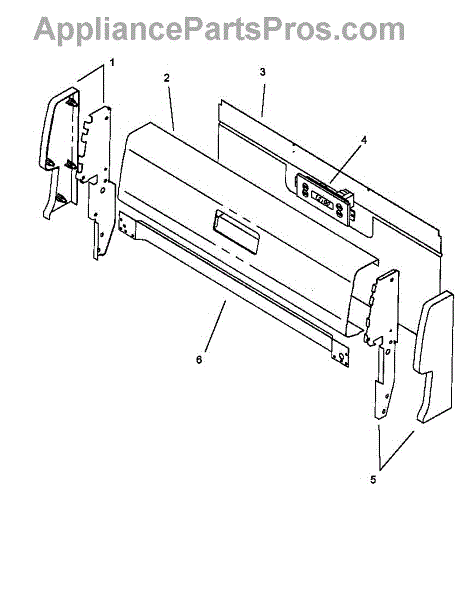 AppliancePartsPros.com

1

2

3

4

6

5