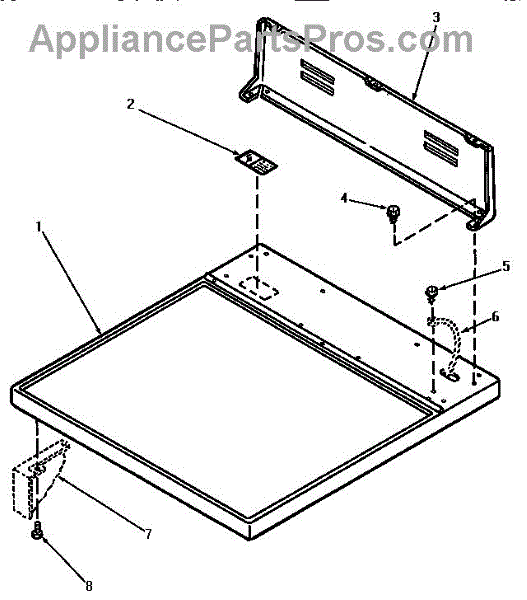 AppliancePartsPros.com

3

2

4

1

5

6

7

8