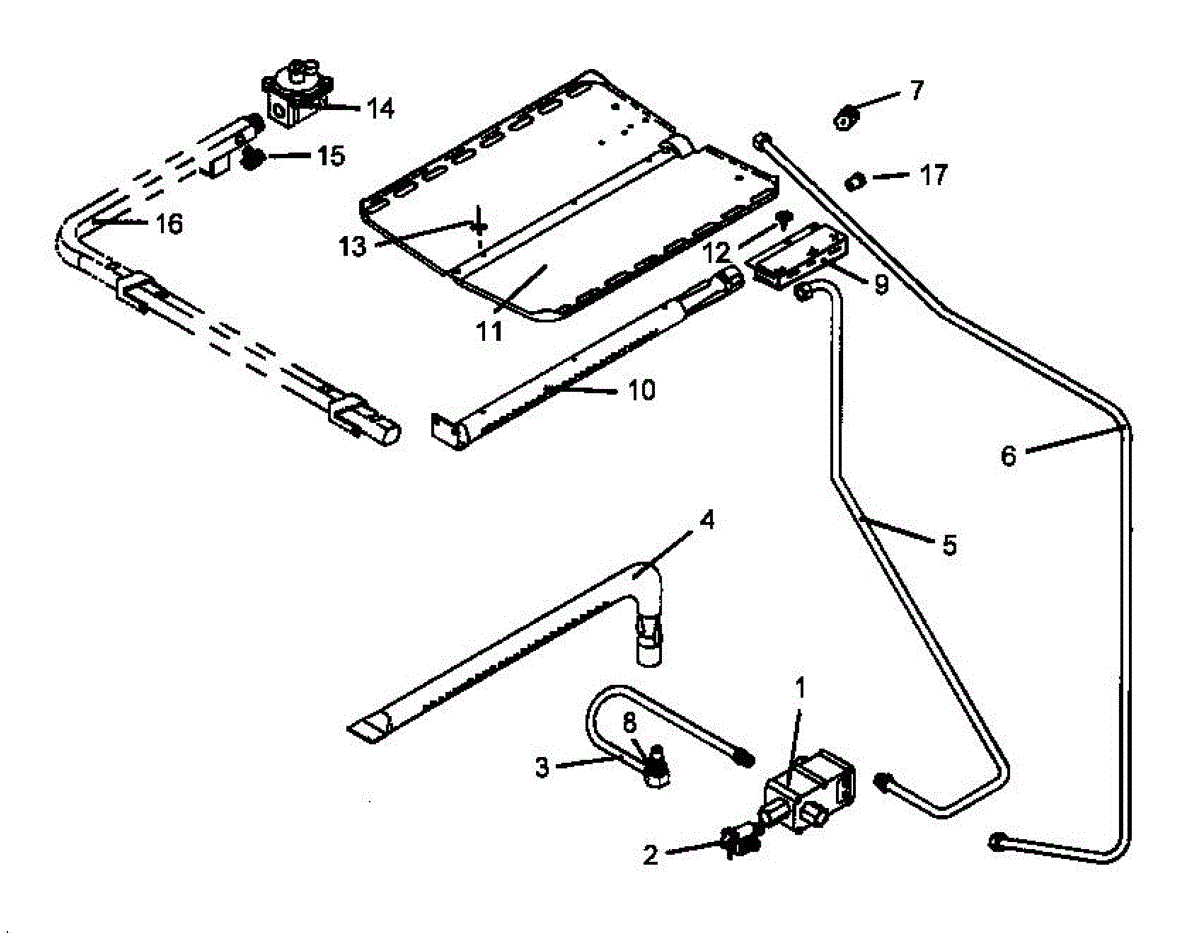 14
15
16
7
17
13
12
9
11
10
6
5
4
1
8
3
2