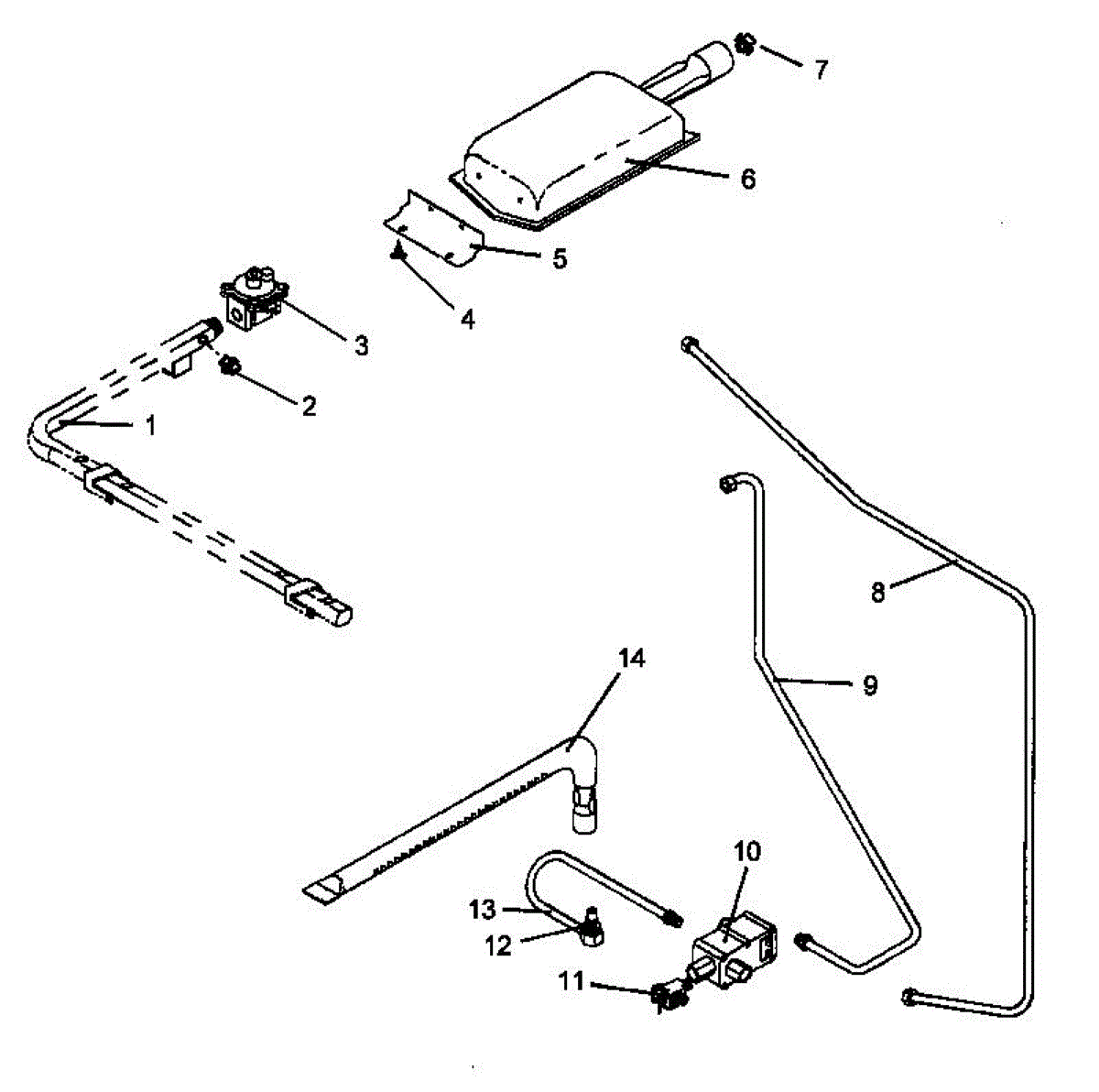 7
6
5
4
3
2
1
8
9
14
10
13
12
11