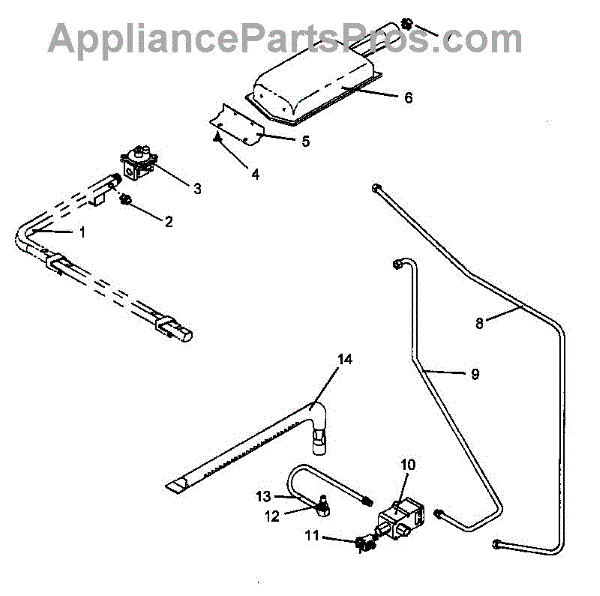 AppliancePartsPros.com

6

5

4

3

2

1

8

9

14

10

13

12

11