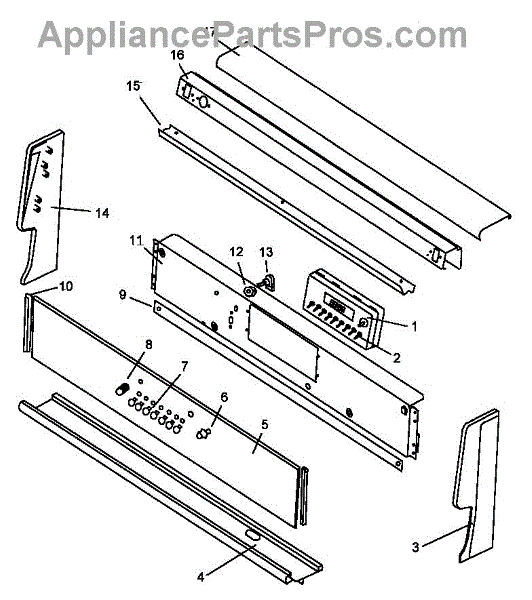 AppliancePartsPros.com

17
16
15
14
11
12
13
10
9
1
2
8
7
6
5
3
4