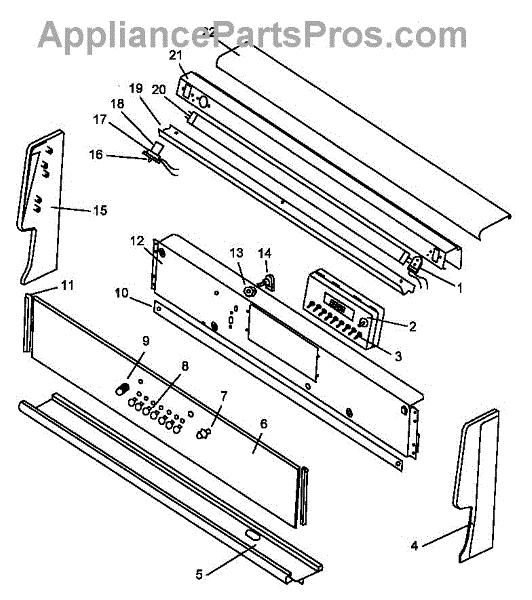 AppliancePartsPros.com

22
21
19
20
18
17
16
15
12
13
14
1
11
10
2
3
9
8
7
6
4
5