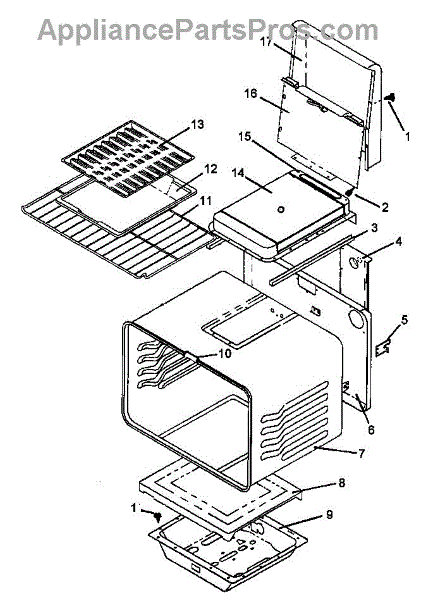 AppliancePartsPros.com

17
16
1
15
13
12
14
2
11
3
4
5
10
6
7
8
1
9