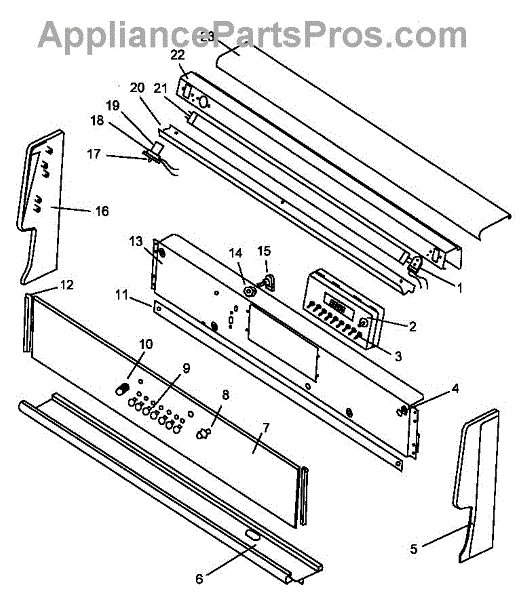 AppliancePartsPros.com

23
22
20
21
19
18
17
16
13
14
15
1
12
11
2
3
10
9
8
4
7
5
6