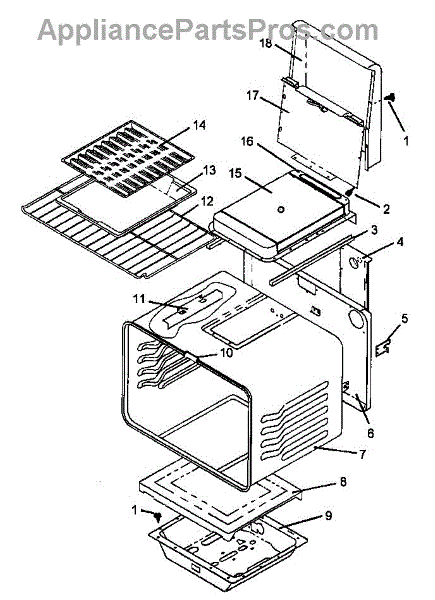 AppliancePartsPros.com

18
17
1
14
16
13
15
2
12
3
4
11
5
10
6
7
8
1
9