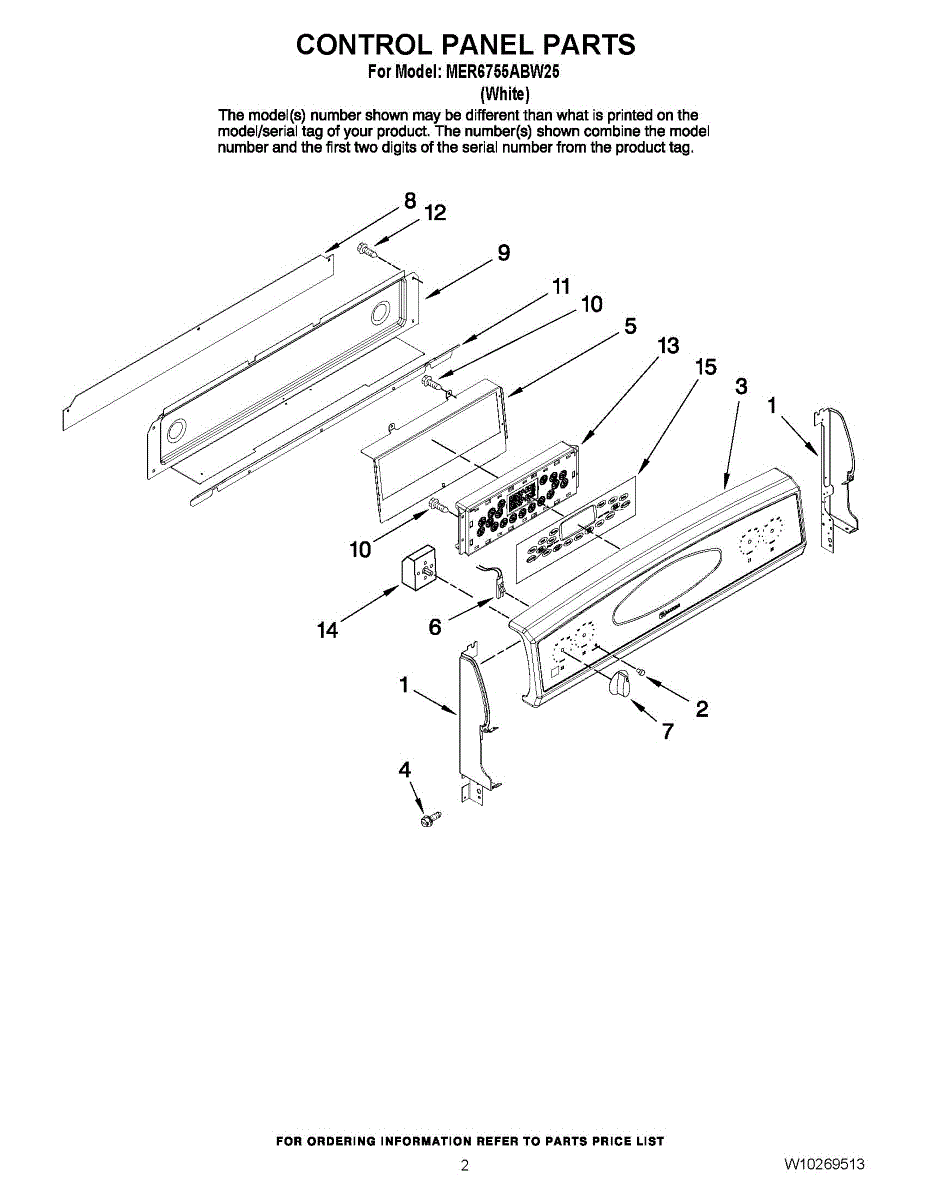 CONTROL PANEL PARTS
For Model: MER6755ABW25
(White)

The model(s) number shown may be different than what is printed on the model/serial tag of your product. The number(s) shown combine the model number and the first two digits of the serial number from the product tag.

8
12
9
11
10
5
13
15
3
1
10
14
6
1
2
7
4

FOR ORDERING INFORMATION REFER TO PARTS PRICE LIST

2

W10269513