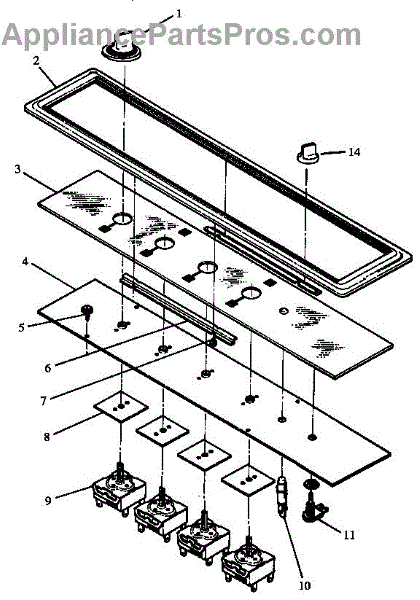 AppliancePartsPros.com

1
2
14
3
4
5
6
7
8
9
10
11