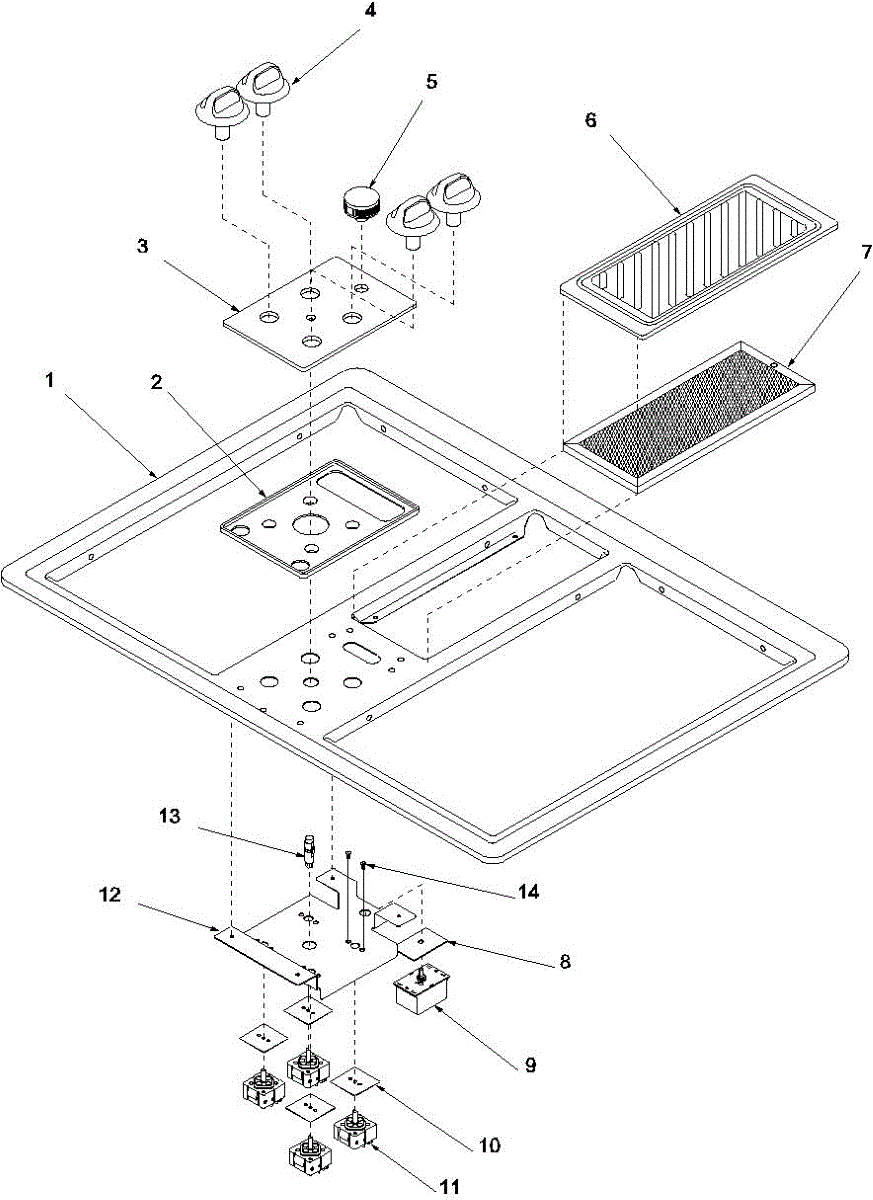 4
5
6
3
7
1
2
13
14
12
8
9
10
11