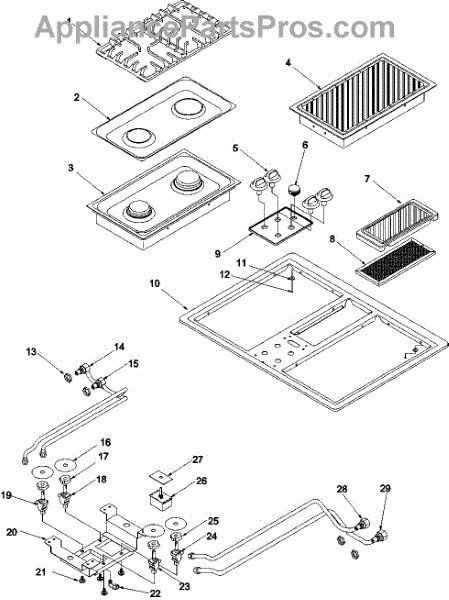 AppliancePartsPros.com
1
2
3
4
5
6
7
8
9
10
11
12
13
14
15
16
17
18
19
20
21
22
23
24
25
26
27
28
29