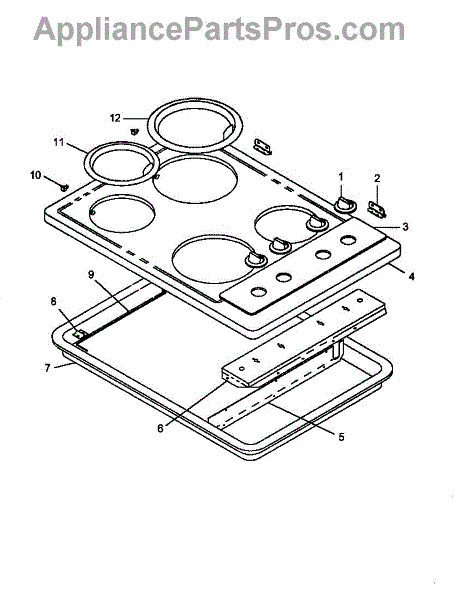 AppliancePartsPros.com

12
11
10
1
2
3
4
9
8
7
6
5