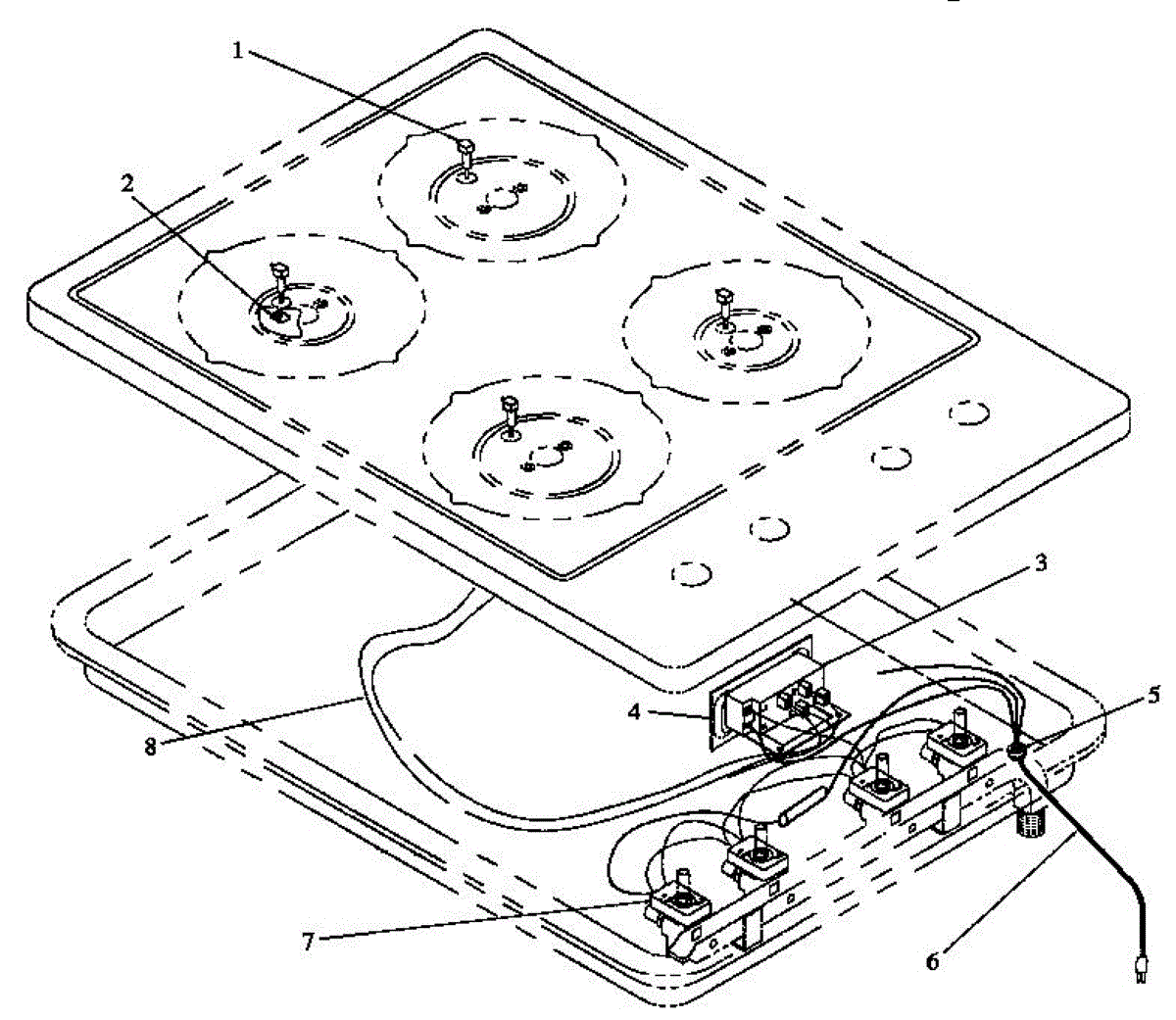 1
2
3
4
5
8
7
6