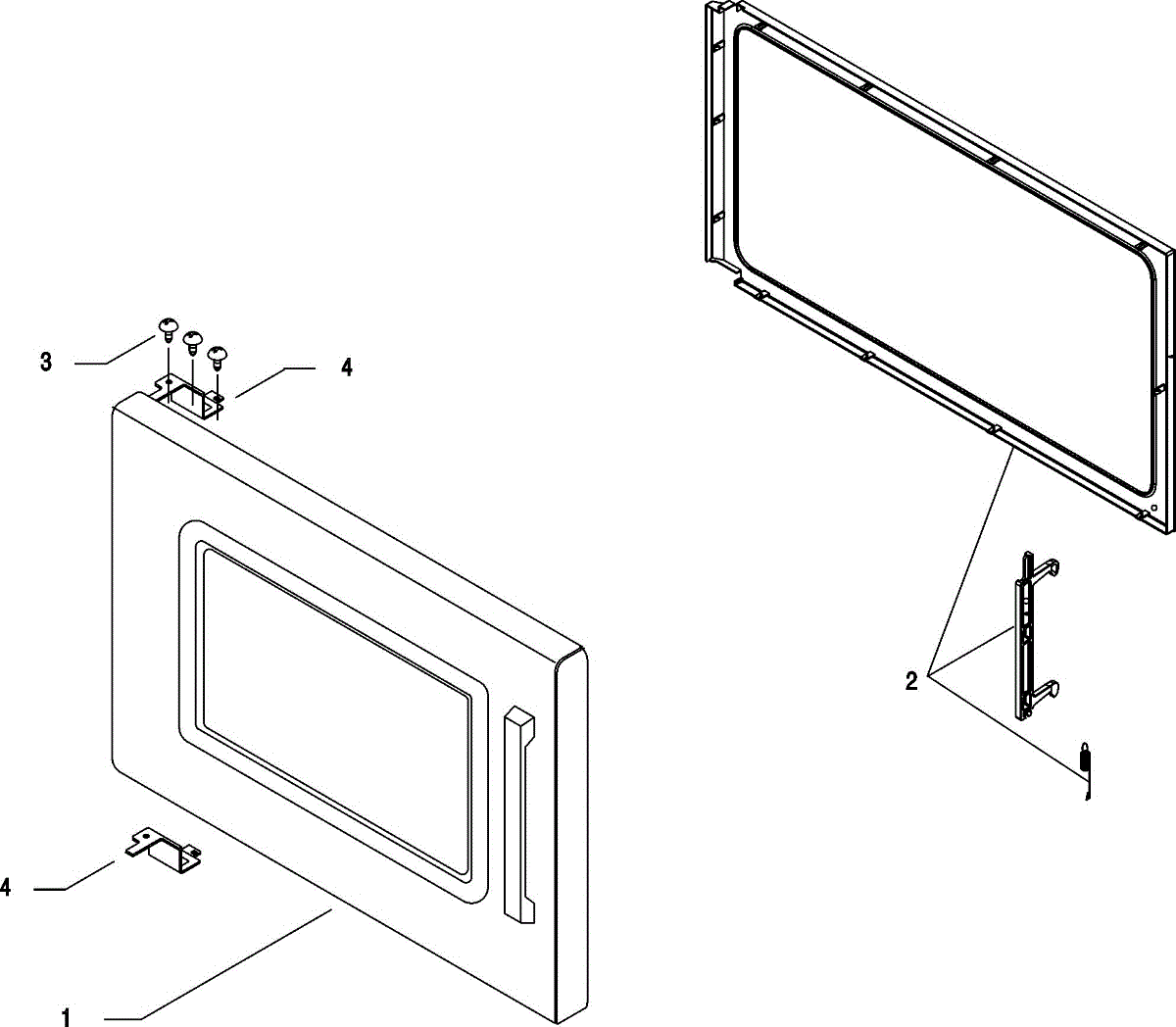 3
4
2
4
1