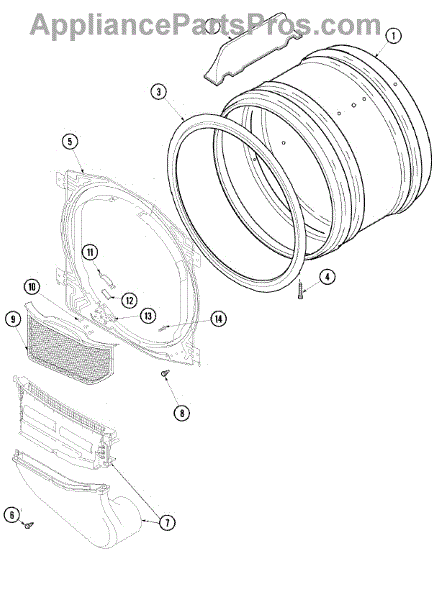 AppliancePartsPros.com

1
3
5
4
11
12
10
13
14
9
8
6
7