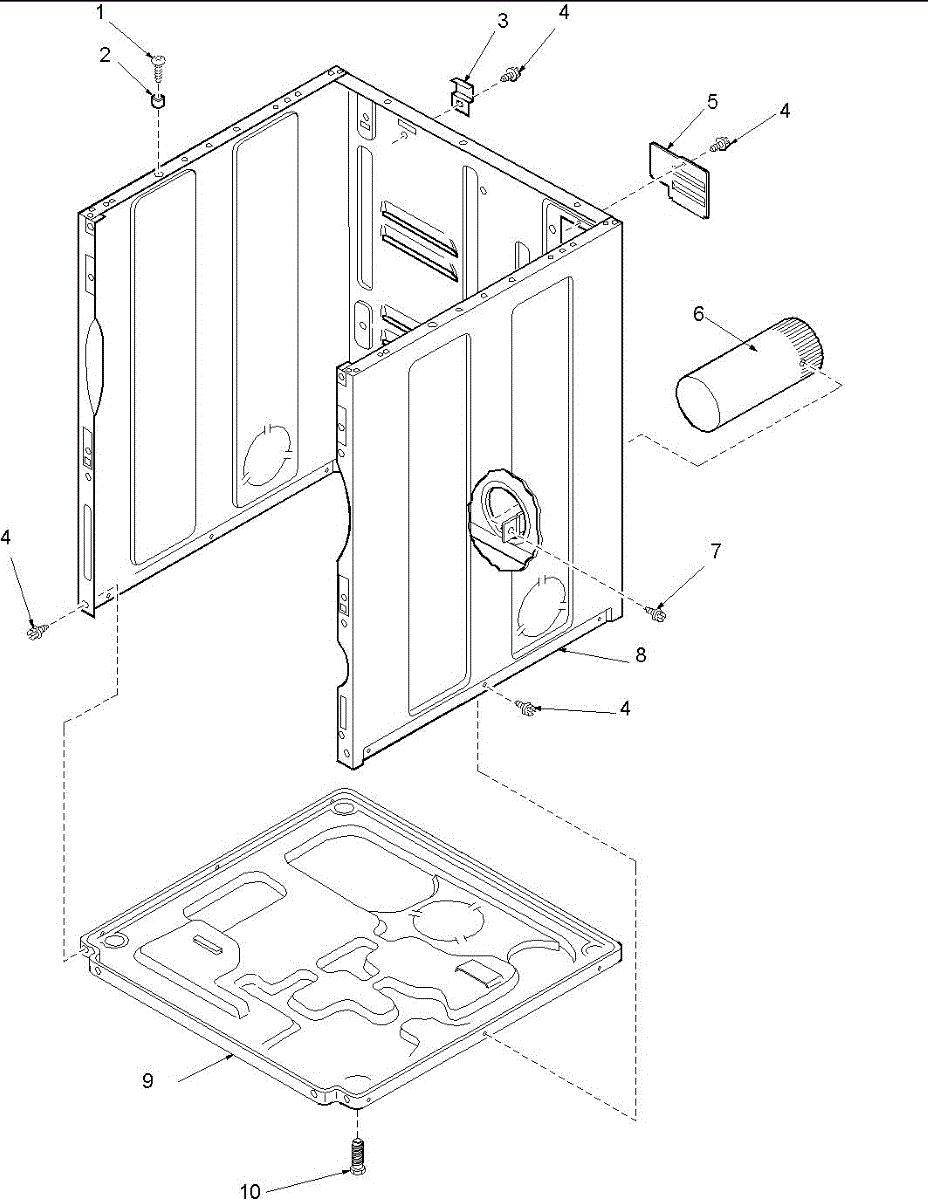 1
2
3
4
5
4
6
4
7
8
4
9
10