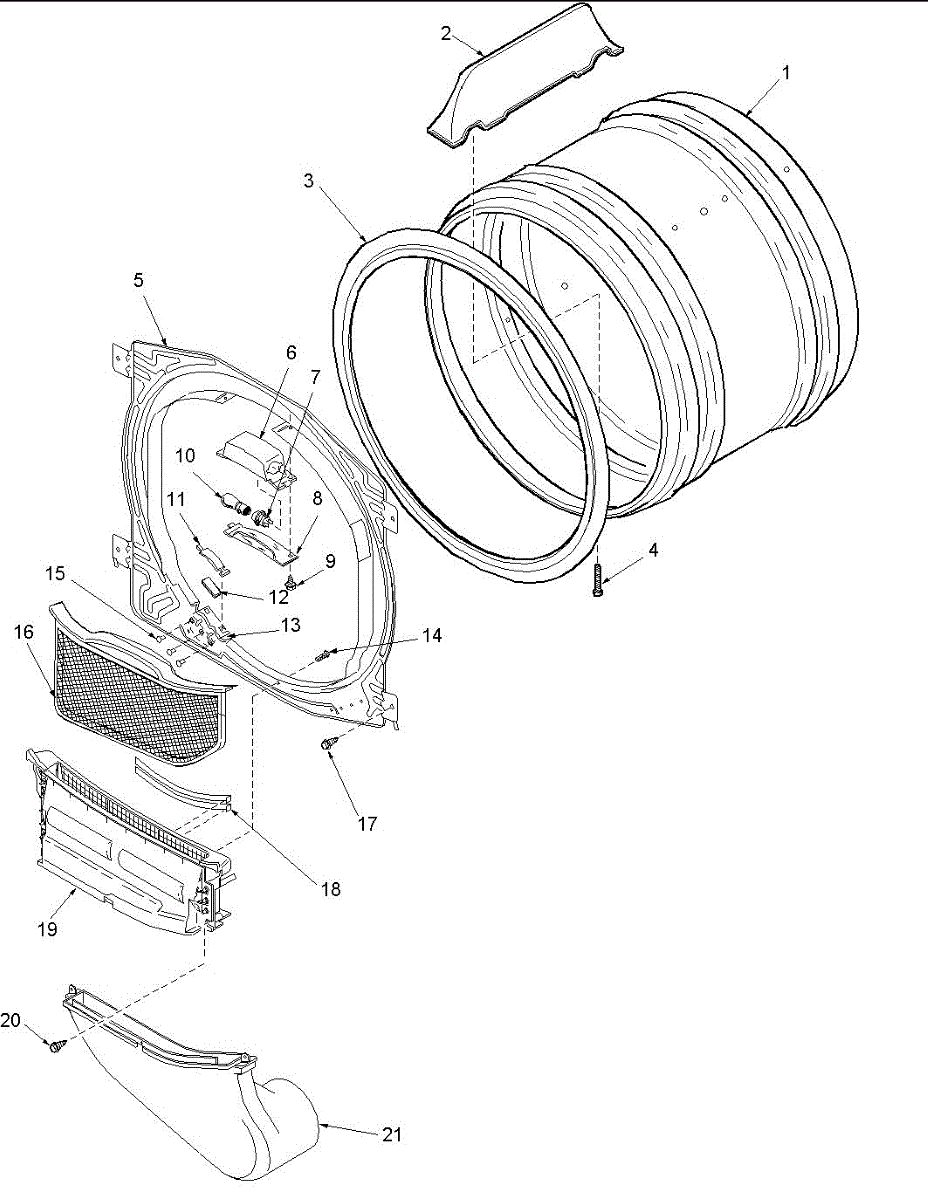 2
1
3
5
6
7
10
8
11
9
4
15
12
13
16
14
17
18
19
20
21