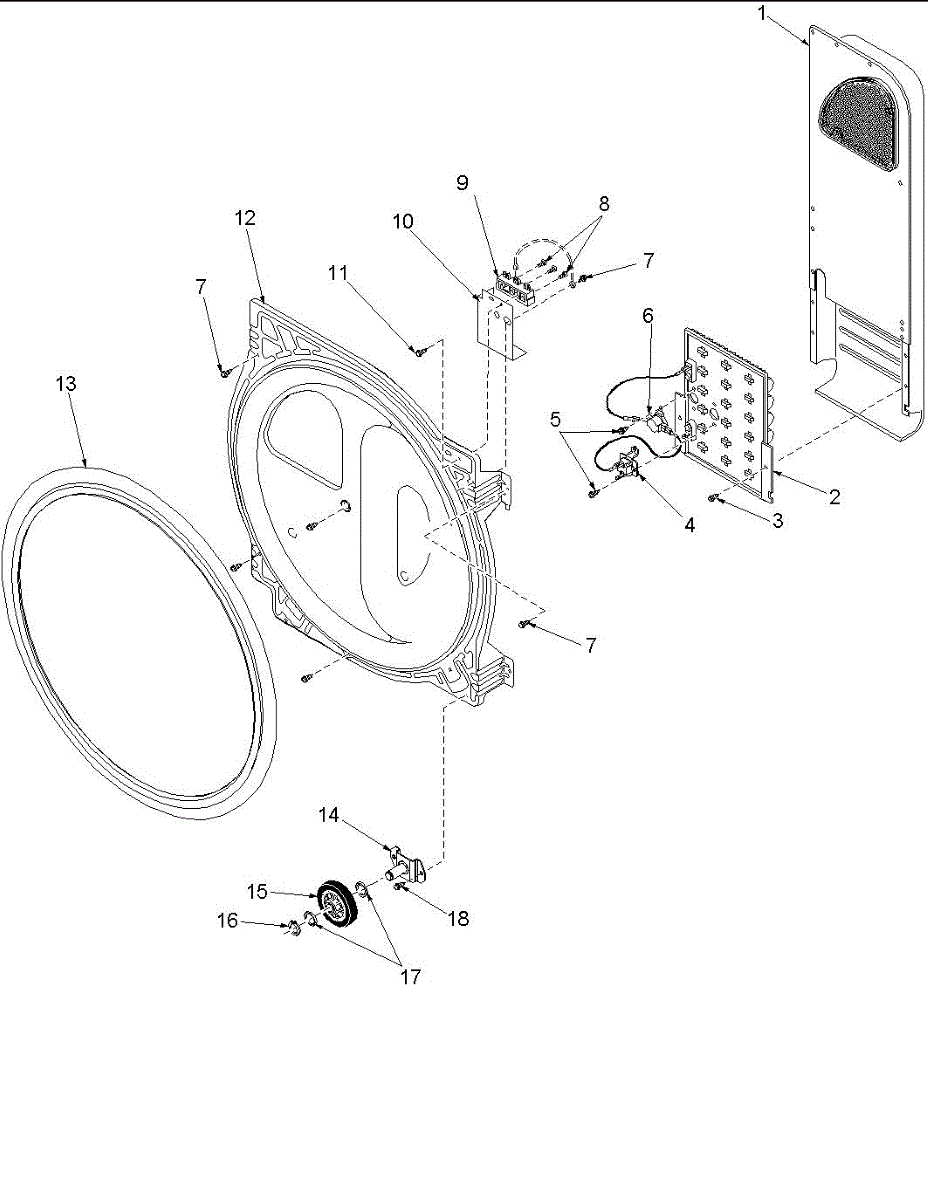 1
9
8
12
10
7
11
7
6
13
5
2
4
3
7
14
15
18
16
17