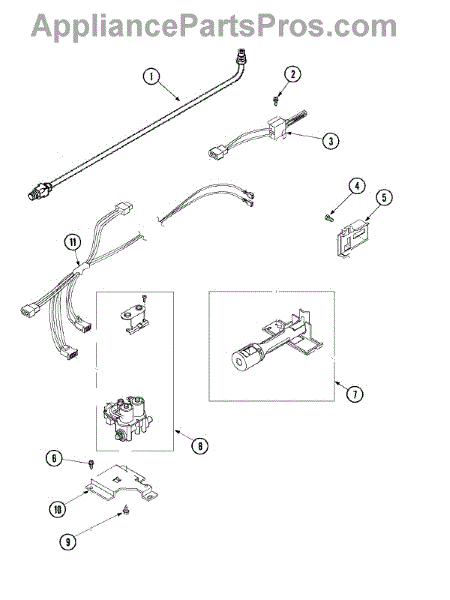 AppliancePartsPros.com

1
2
3
4
5
11
7
8
6
10
9