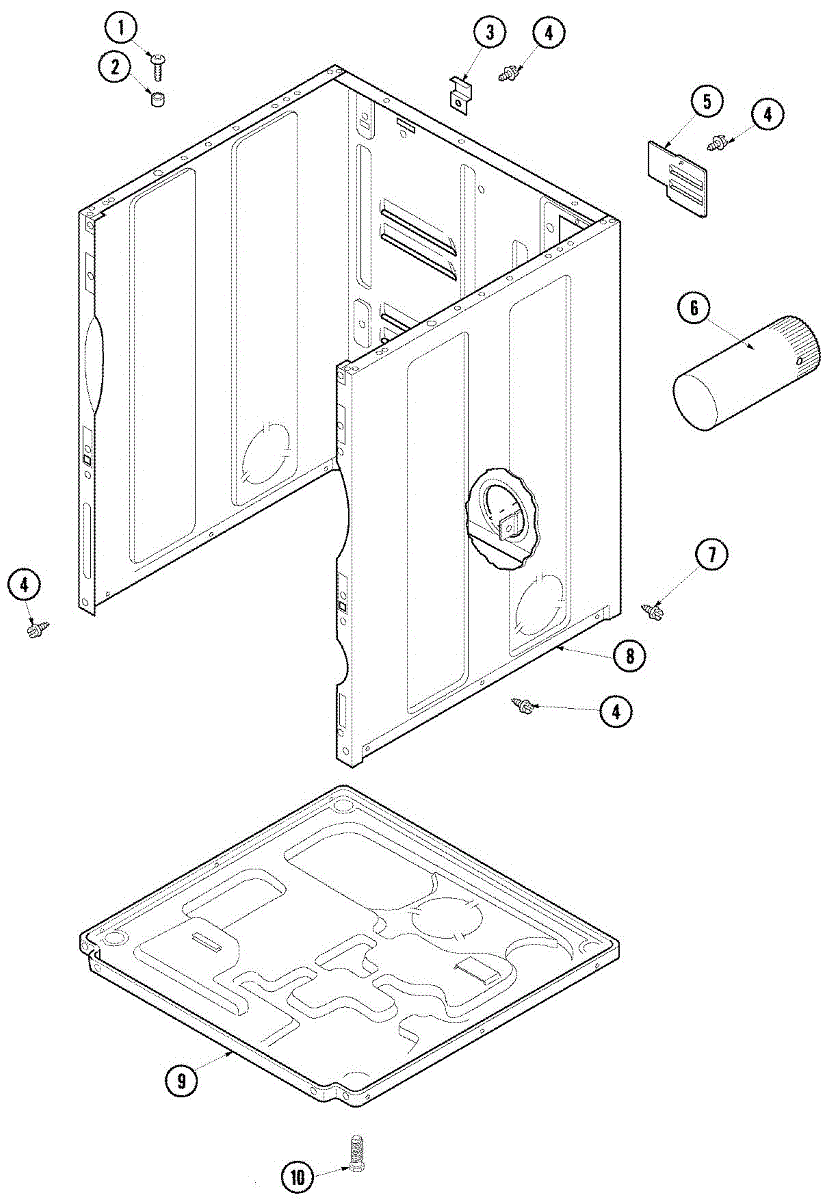 1
2
3
4
5
4
6
4
7
8
4
9
10