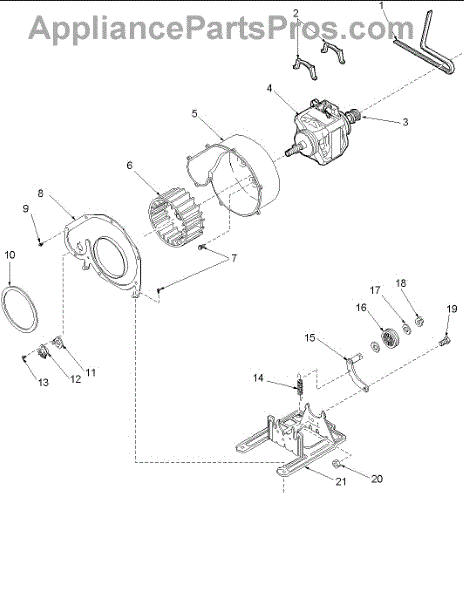 AppliancePartsPros.com

1
2
3
4
5
6
7
8
9
10
11
12
13
14
15
16
17
18
19
20
21