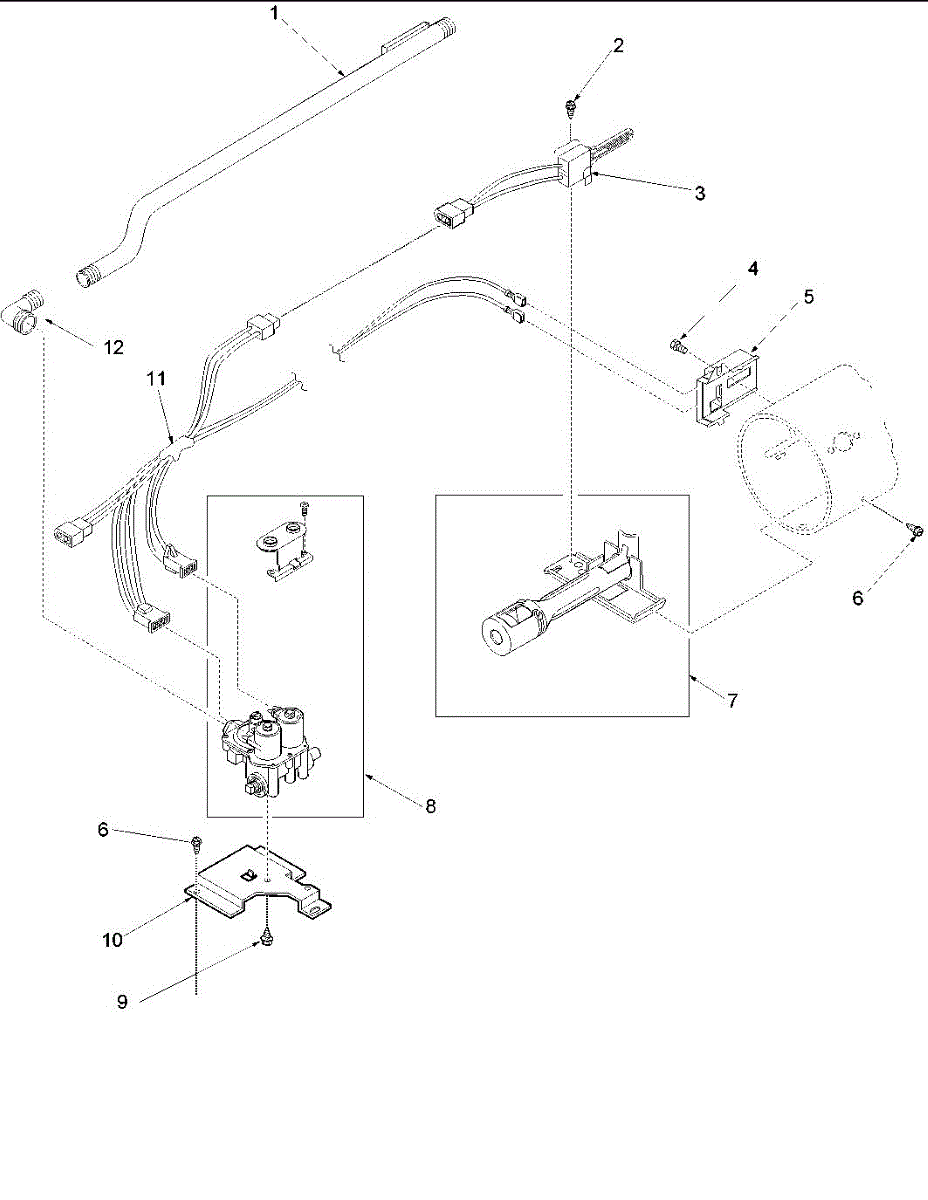 1
2
3
4
5
12
11
6
7
8
6
10
9