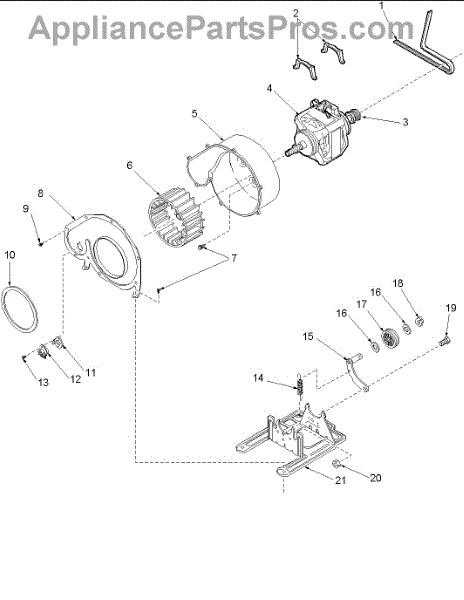 AppliancePartsPros.com

1
2
3
4
5
6
7
8
9
10
11
12
13
14
15
16
16
17
18
19
20
21