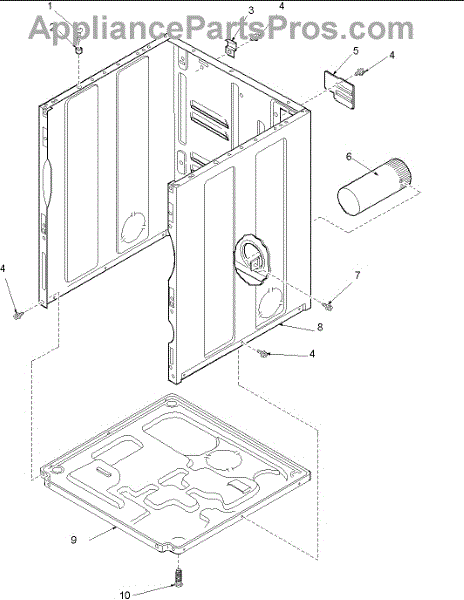 AppliancePartsPros.com

1
2
3
4
5
4
6
4
7
8
4
9
10