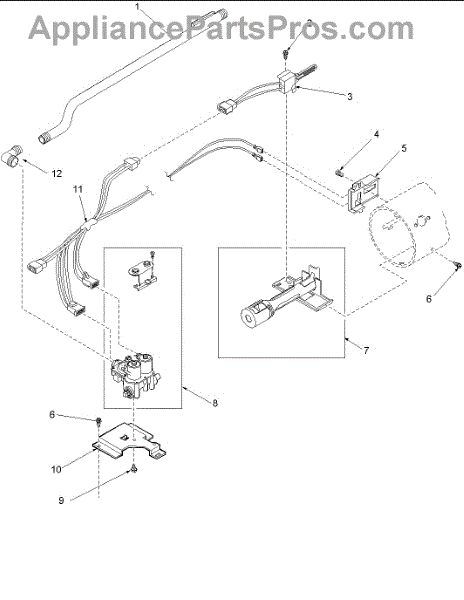 AppliancePartsPros.com

1
2
3
4
5
12
11
6
7
8
6
10
9