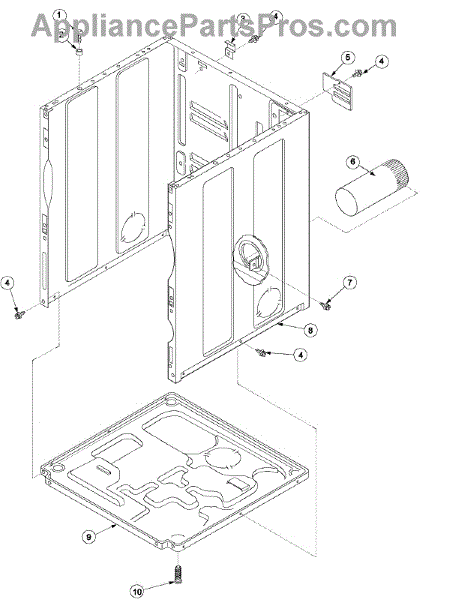 AppliancePartsPros.com
1
2
3
4
5
4
6
4
7
8
4
9
10