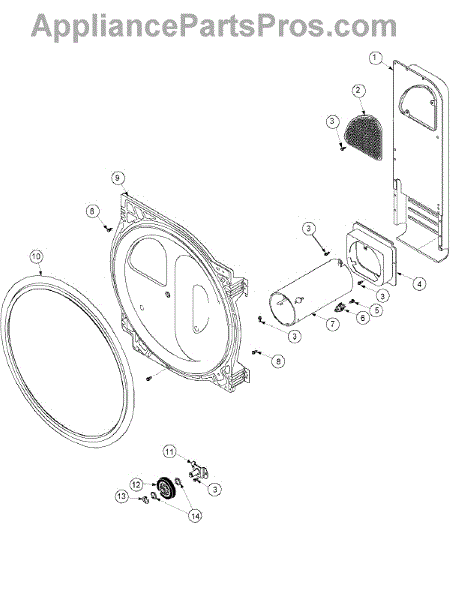 AppliancePartsPros.com

1
2
3
9
8
3
10
4
3
5
6
7
3
8
11
12
3
13
14