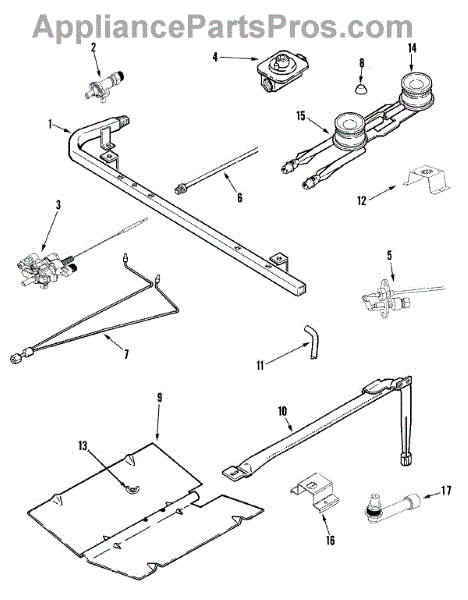 AppliancePartsPros.com

2
4
8
14
1
15
6
12
3
5
7
11
9
10
13
17
16