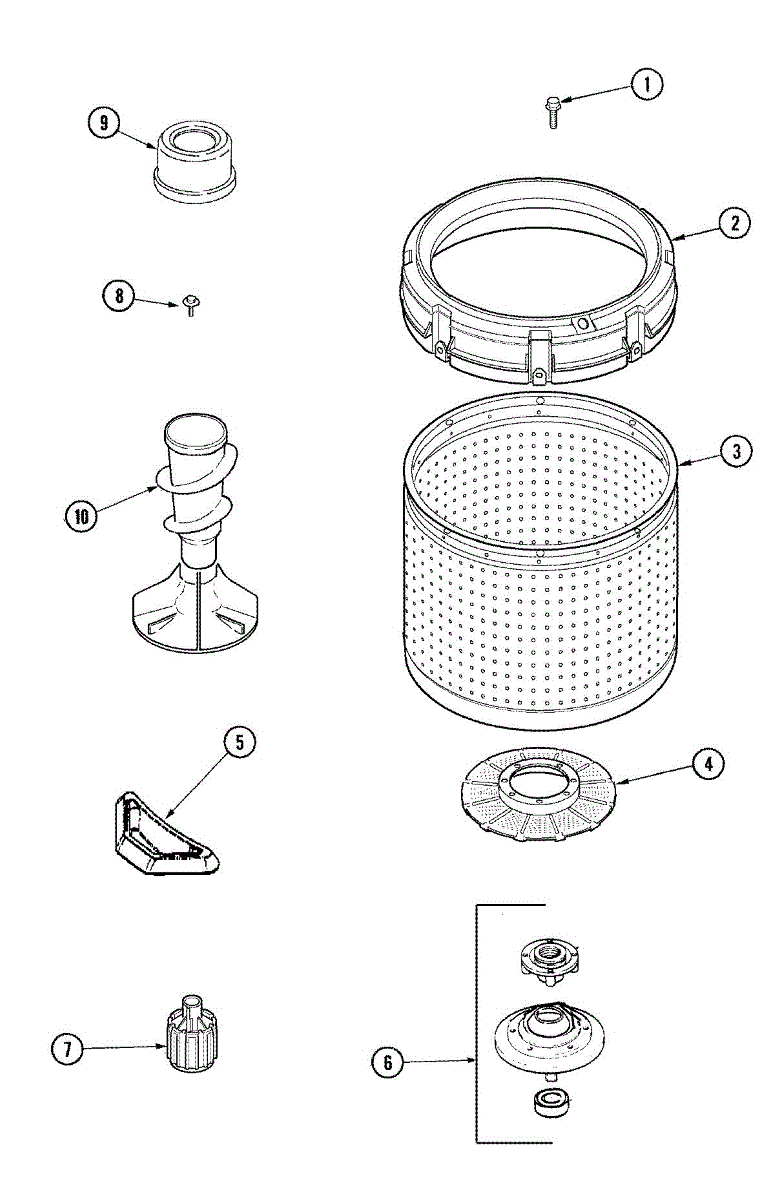 9

1

2

8

3

10

5

4

7

6