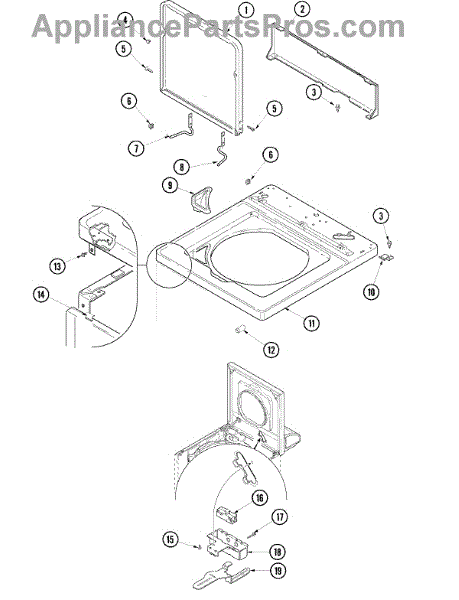 AppliancePartsPros.com

4
1
2
5
3
6
5
7
8
6
9
3
13
10
14
11
12
16
17
15
18
19