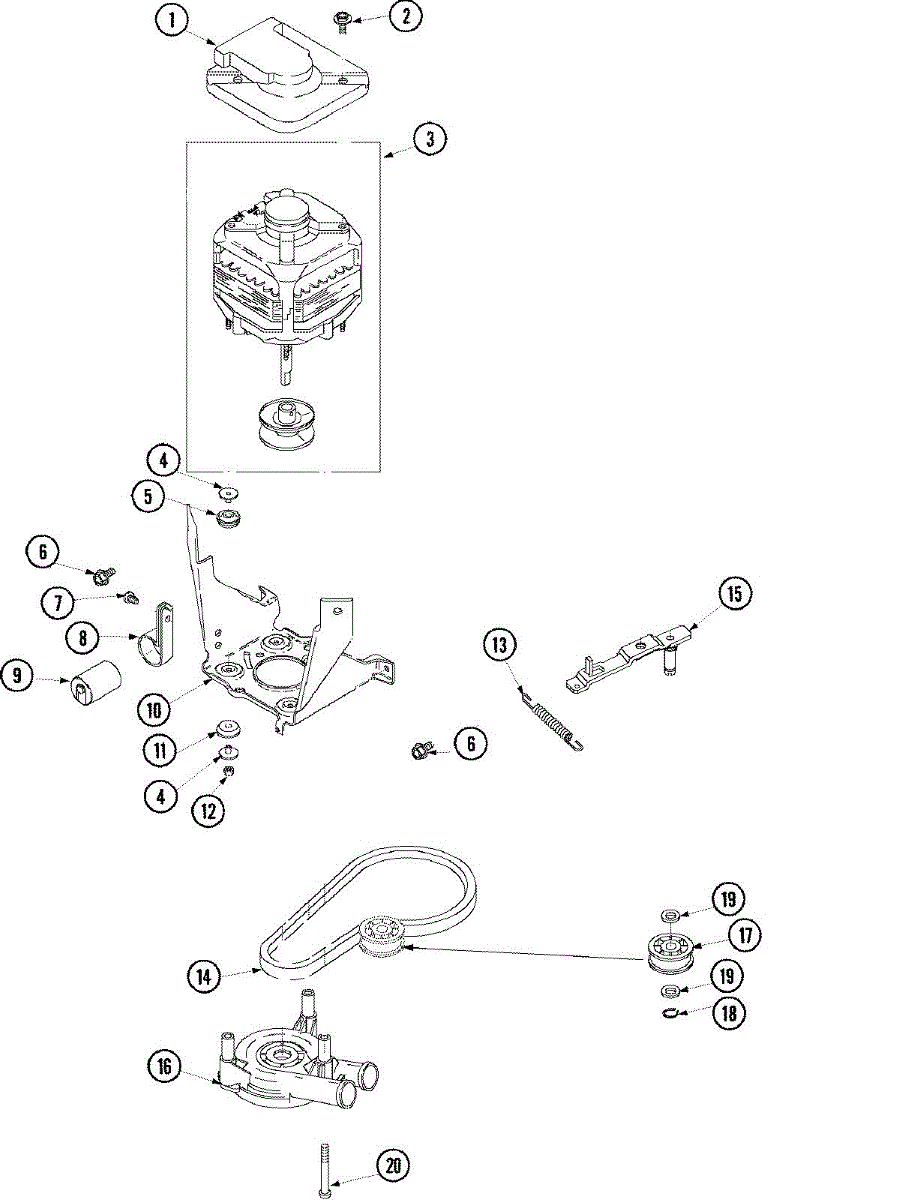 1
2
3
4
5
6
7
8
9
10
11
4
12
6
13
15
14
19
17
19
18
16
20