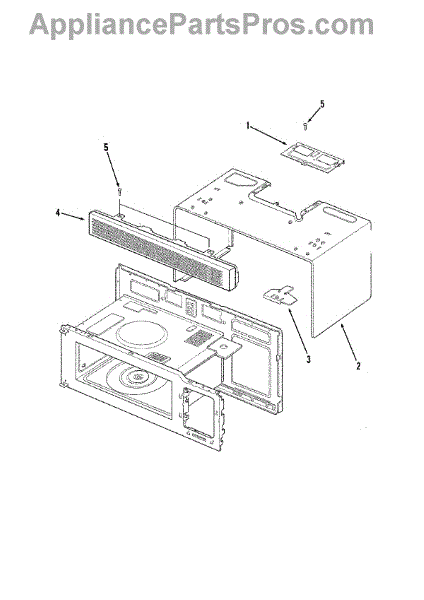 AppliancePartsPros.com

5
1
5
4
3
2