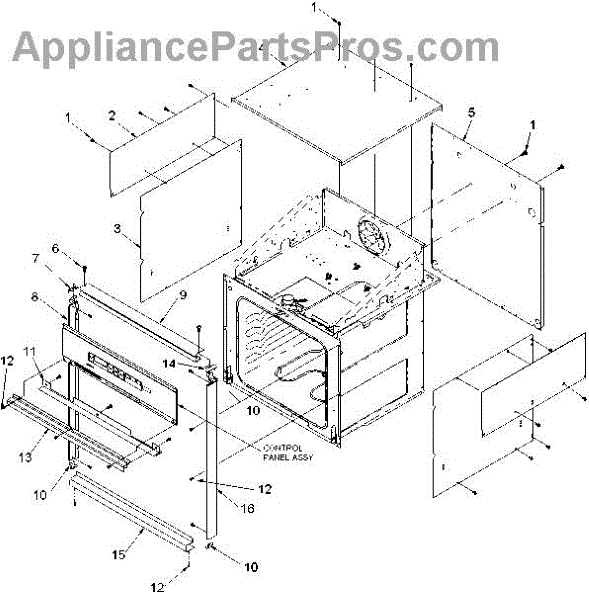 AppliancePartsPros.com

1
4
1
2
5
1
3
6
7
8
9
14
12
11
10
13
CONTROL PANEL ASSY
10
12
16
15
10
12