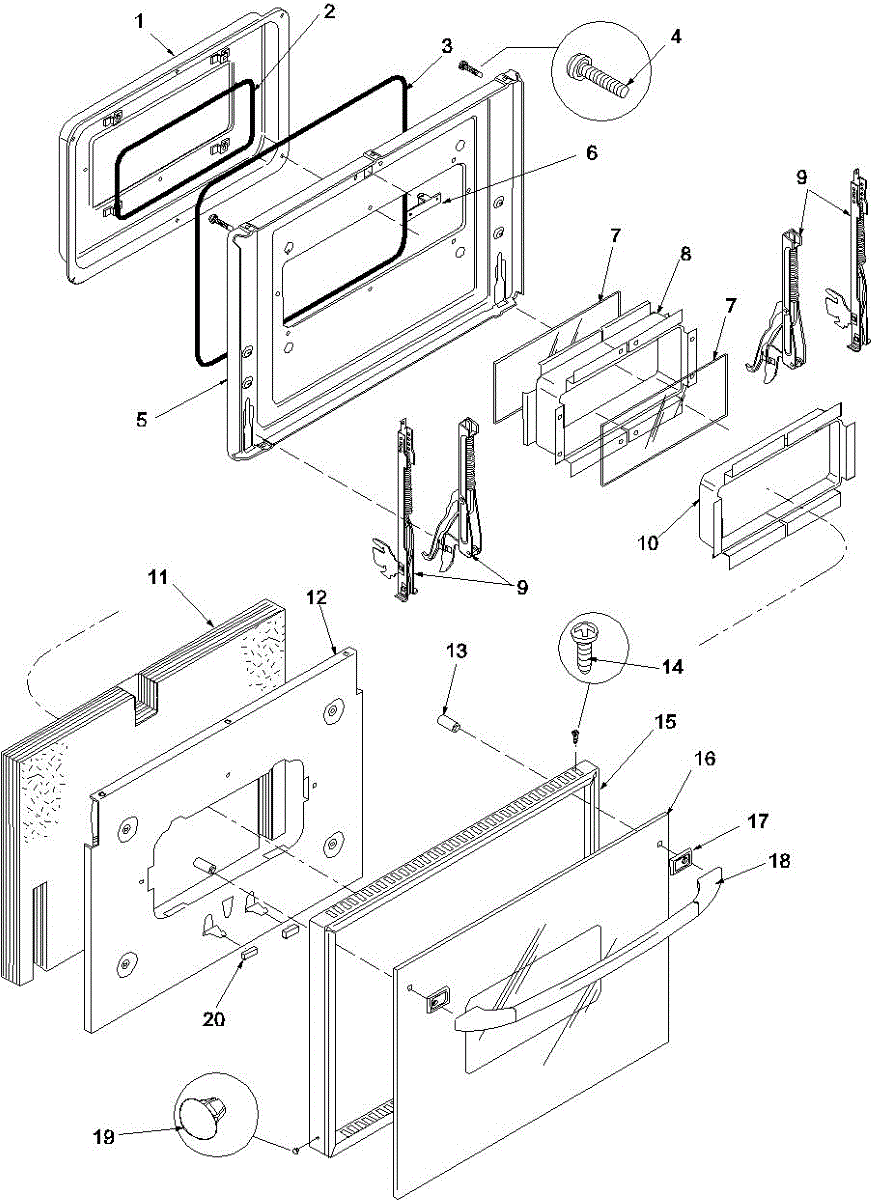 1
2
3
4
6
9
7
8
7
5
9
10
11
12
13
14
15
16
17
18
20
19