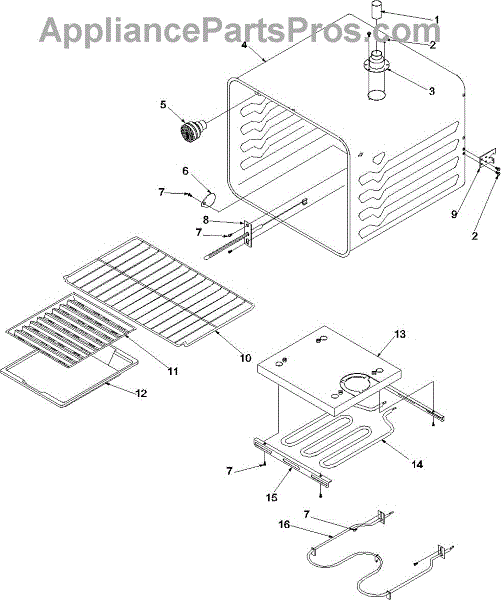 AppliancePartsPros.com

1
2
4
3
5
6
7
8
7
9
2
10
11
12
13
14
7
15
7
16