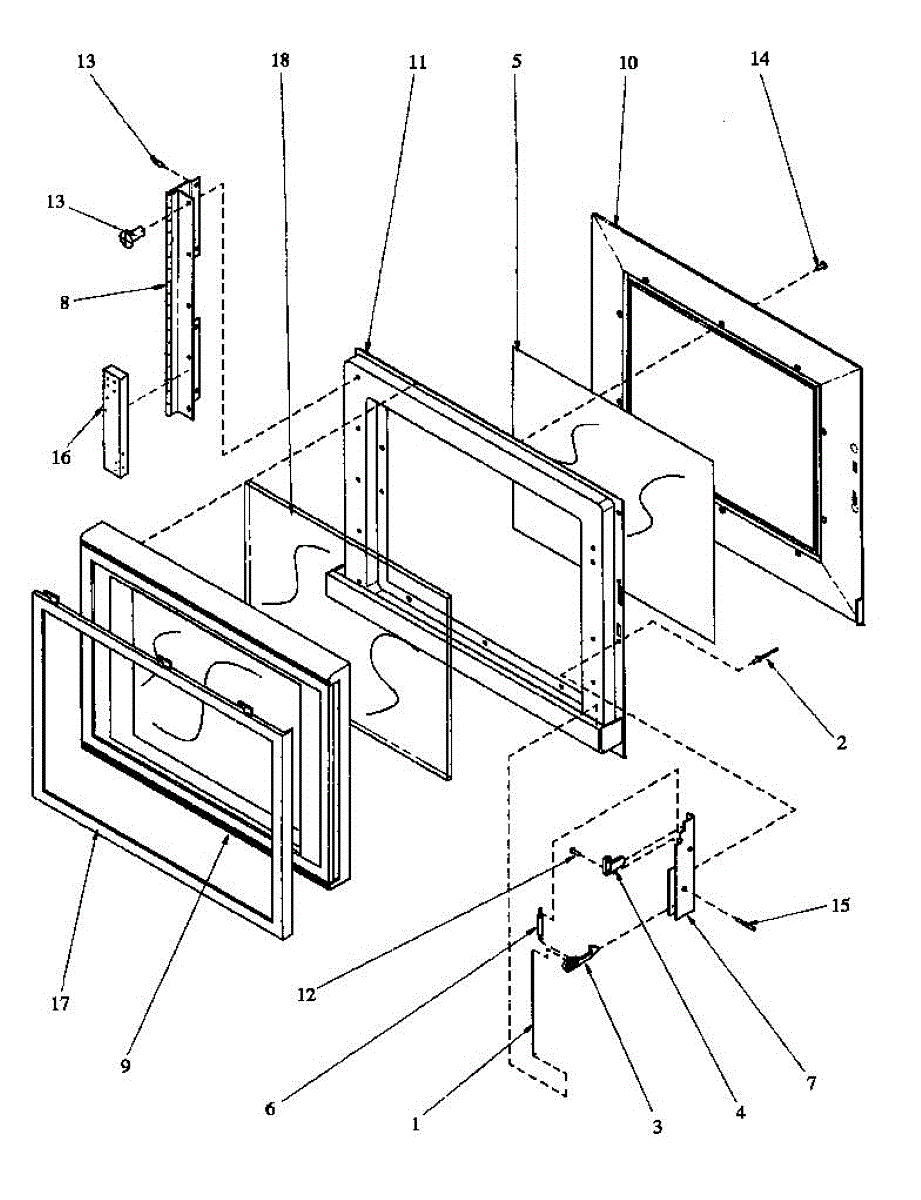 13
18
11
5
10
14
13
8
16
2
15
12
17
9
6
1
3
4
7