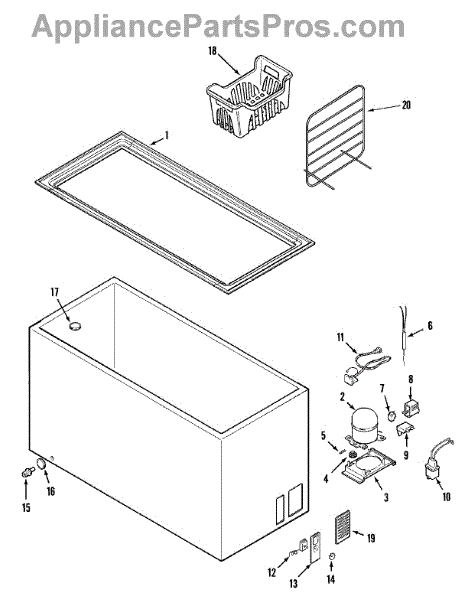 AppliancePartsPros.com

18
20
1
17
6
11
8
7
2
5
9
4
3
10
15
16
19
12
13
14