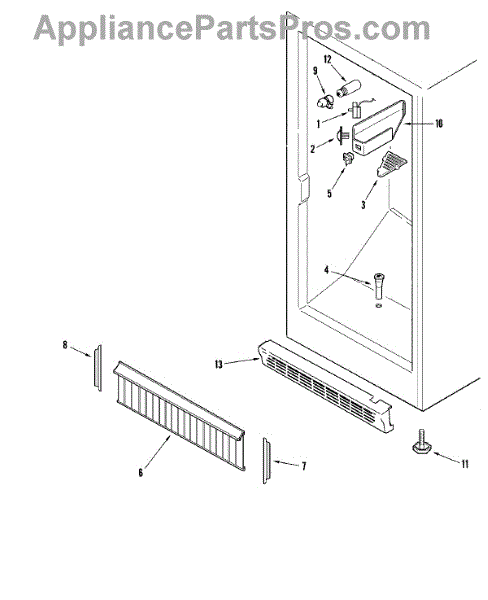 AppliancePartsPros.com

12
9
1
10
2
5
3
4
8
13
6
7
11