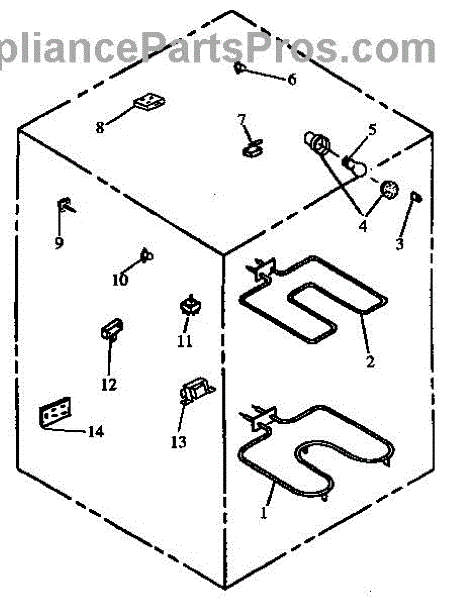 pliancePartsPros.com

6
8
7
5
4
3
9
10
11
2
12
13
14
1