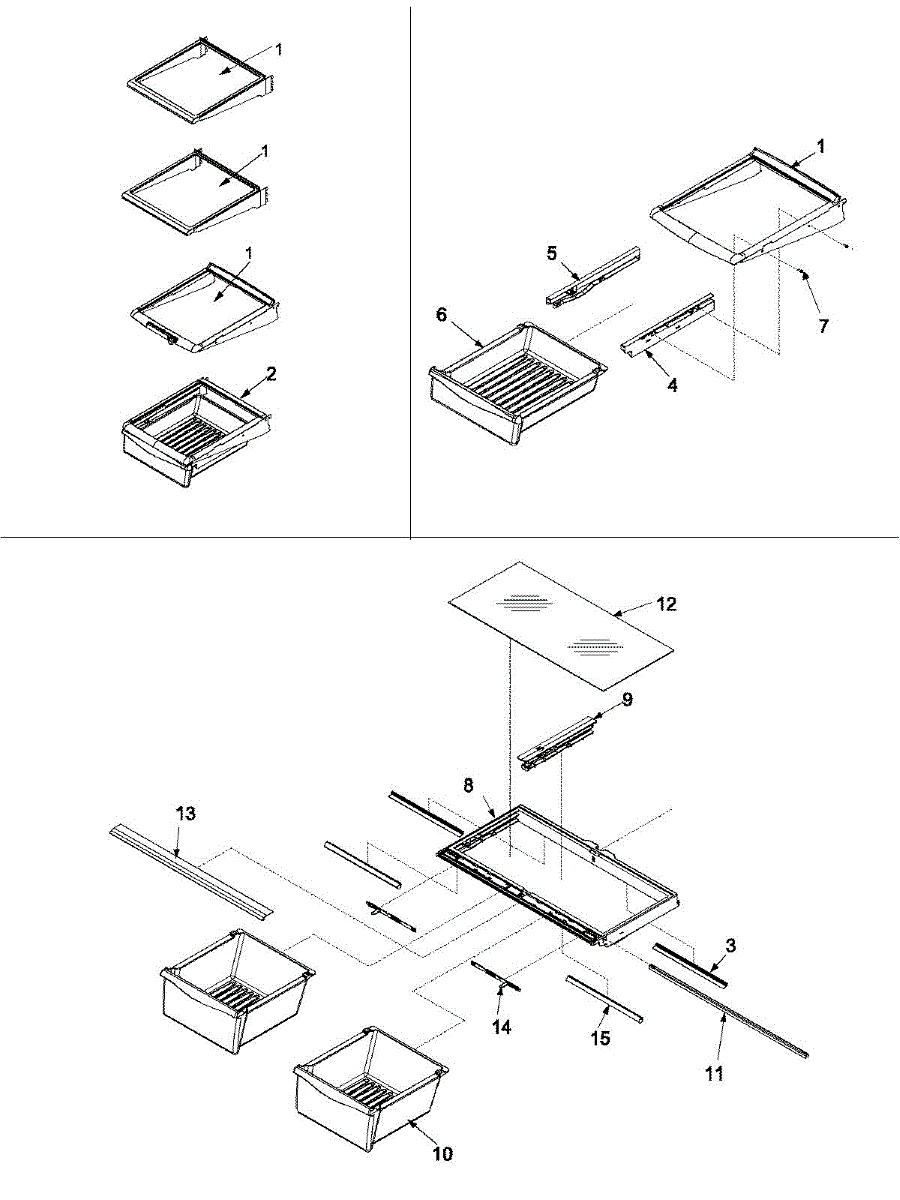 1
1
1
2
1
5
6
7
4
12
9
8
13
3
14
15
11
10