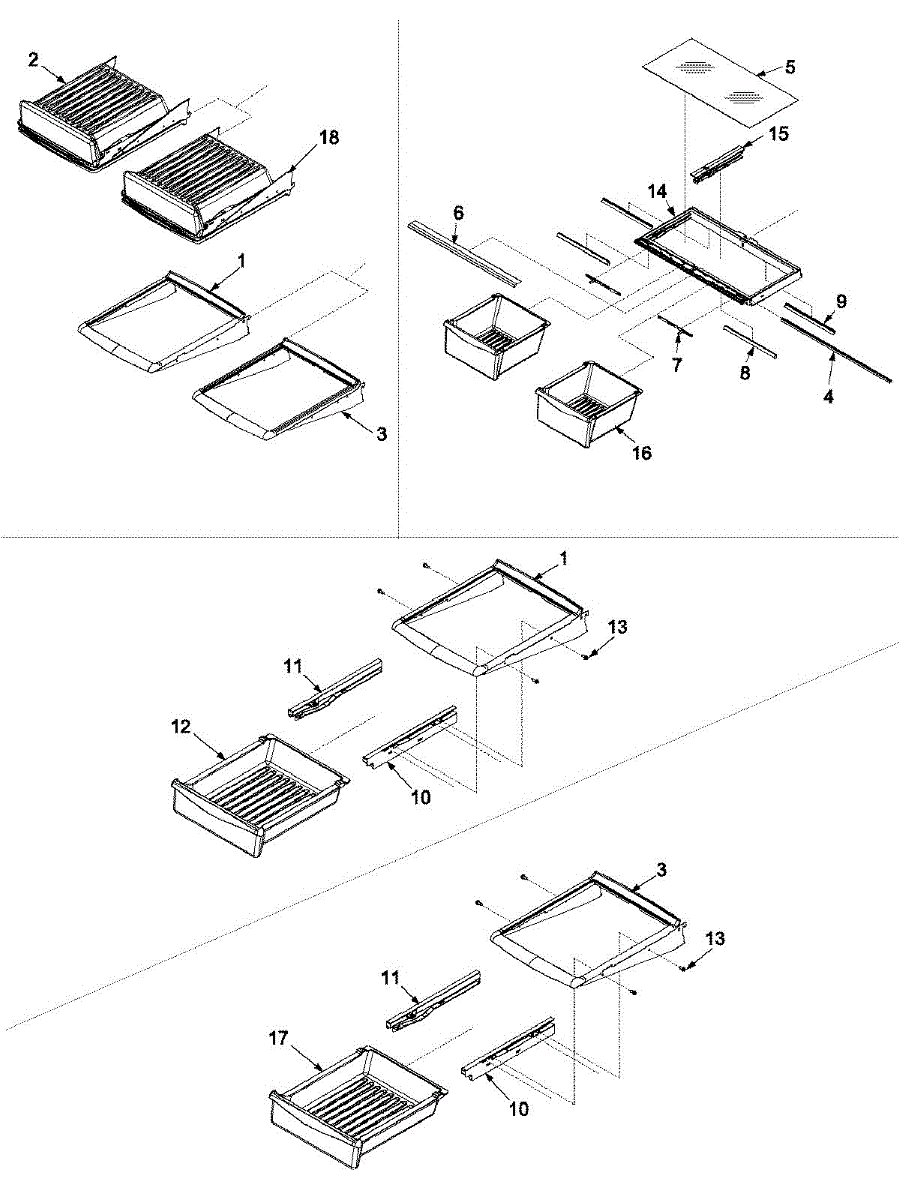 2
18
1
3
5
15
14
6
9
7
8
4
16
1
13
11
12
10
3
13
11
17
10